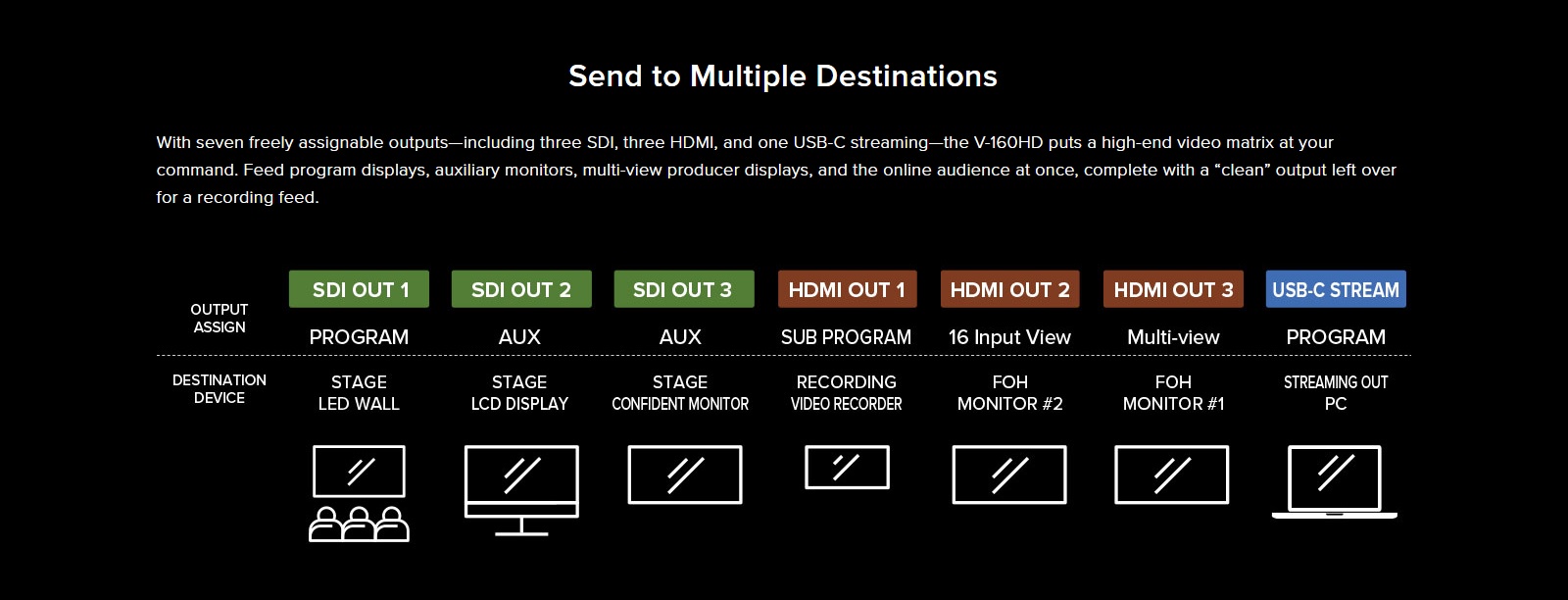 Send to Multiple Destinations

With seven freely assignable outputs—including three SDI, three HDMI, and one USB-C streaming—the V-160HD puts a high-end video matrix at your command. Feed program displays, auxiliary monitors, multi-view producer displays, and the online audience at once, complete with a “clean” output left over for a recording feed.

| | SDI OUT 1 | SDI OUT 2 | SDI OUT 3 | HDMI OUT 1 | HDMI OUT 2 | HDMI OUT 3 | USB-C STREAM |
|---|---|---|---|---|---|---|---|
| OUTPUT ASSIGN | PROGRAM | AUX | AUX | SUB PROGRAM | 16 Input View | Multi-view | PROGRAM |
| DESTINATION DEVICE | STAGE LED WALL | STAGE LCD DISPLAY | STAGE CONFIDENT MONITOR | RECORDING VIDEO RECORDER | FOH MONITOR #2 | FOH MONITOR #1 | STREAMING OUT PC |